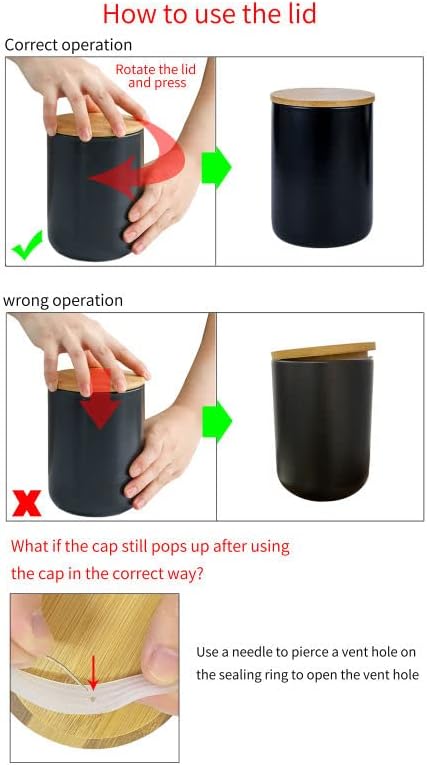 How to use the lid

Correct operation

Rotate the lid and press

wrong operation

What if the cap still pops up after using the cap in the correct way?

Use a needle to pierce a vent hole on the sealing ring to open the vent hole