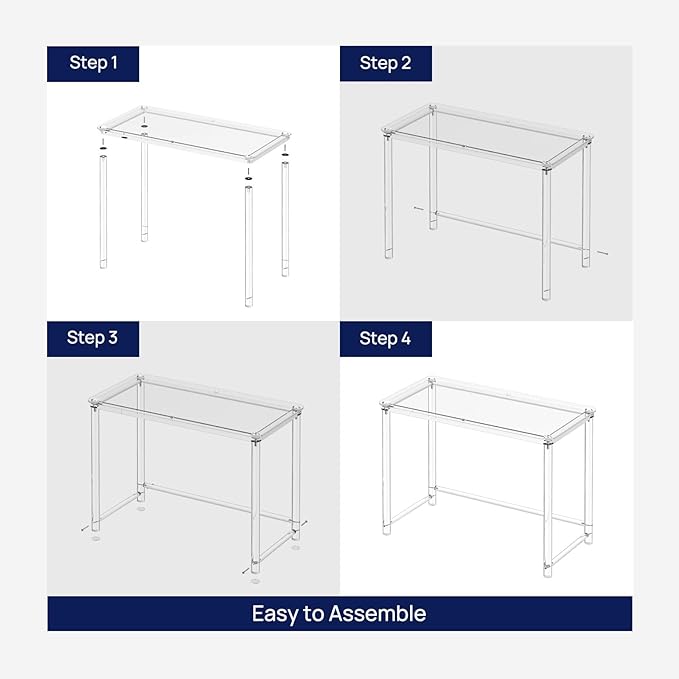 Step 1

Step 2

Step 3

Step 4

Easy to Assemble