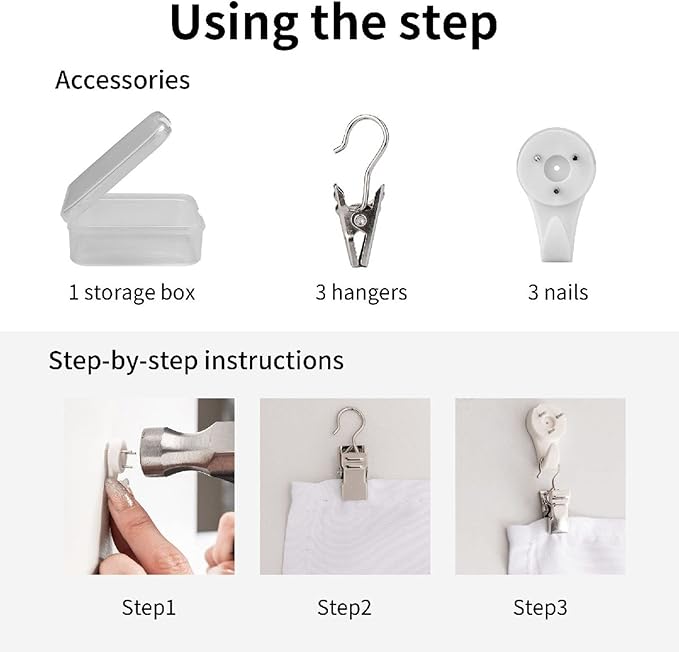 Using the step

Accessories

1 storage box

3 hangers

3 nails

Step-by-step instructions

Step1

Step2

Step3