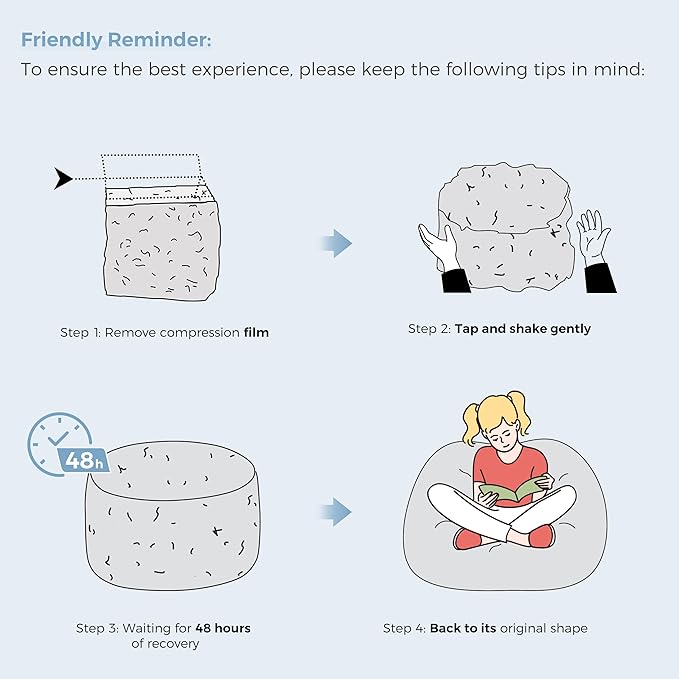 Friendly Reminder:
To ensure the best experience, please keep the following tips in mind:

Step 1: Remove compression film

Step 2: Tap and shake gently

48h

Step 3: Waiting for 48 hours of recovery

Step 4: Back to its original shape