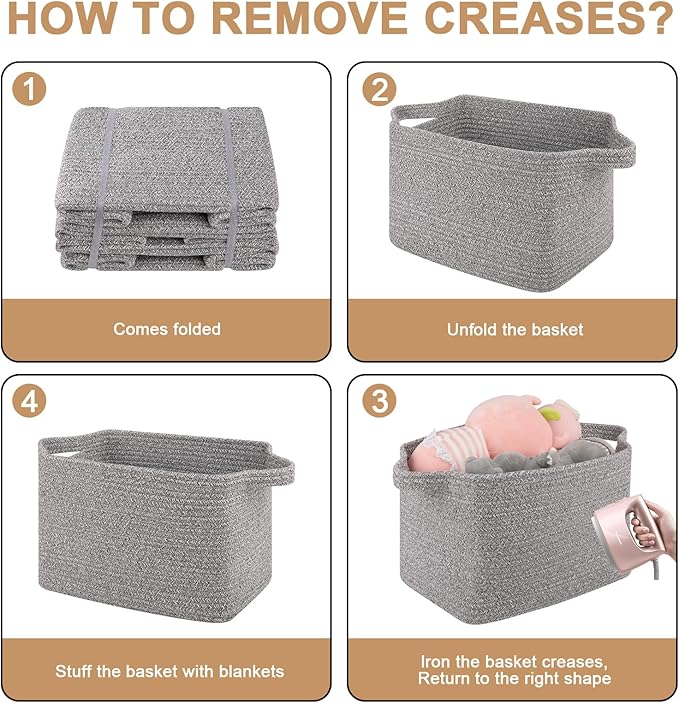 HOW TO REMOVE CREASES?

1

Comes folded

2

Unfold the basket

4

Stuff the basket with blankets

3

Iron the basket creases, Return to the right shape