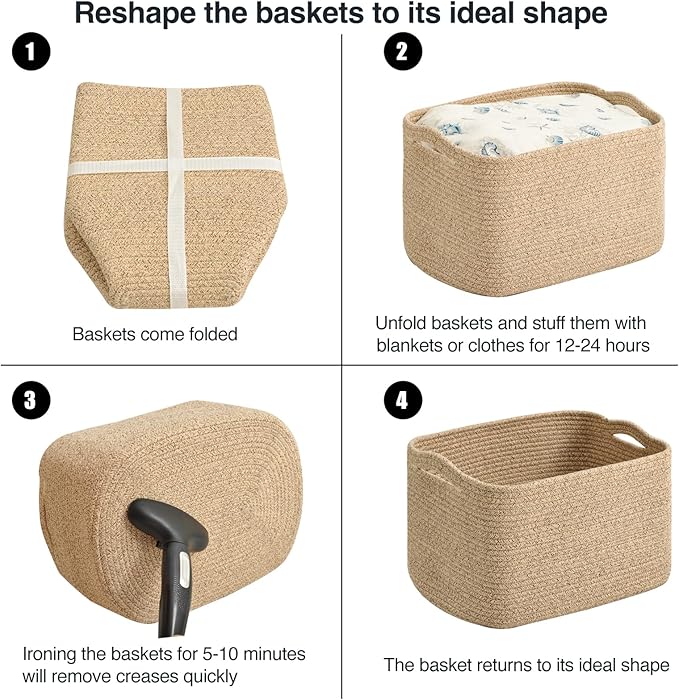 Reshape the baskets to its ideal shape

1

Baskets come folded

2

Unfold baskets and stuff them with blankets or clothes for 12-24 hours

3

Ironing the baskets for 5-10 minutes will remove creases quickly

4

The basket returns to its ideal shape