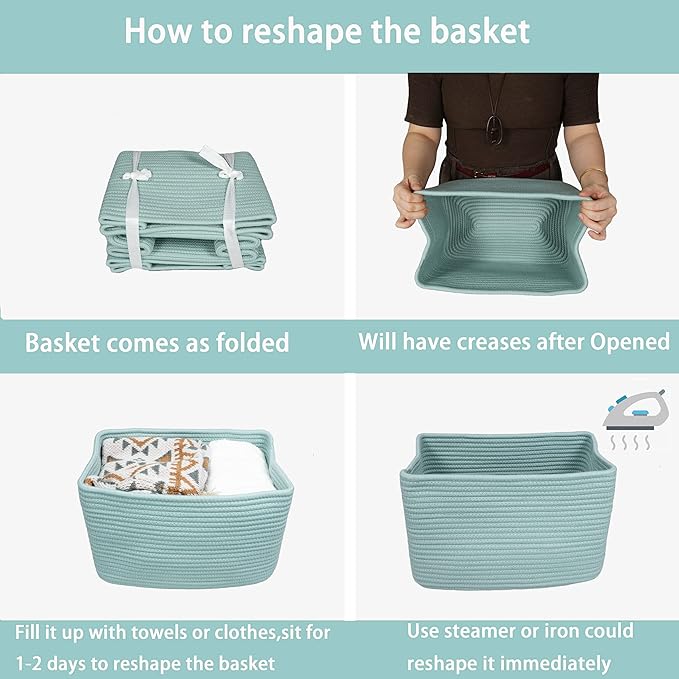 How to reshape the basket

Basket comes as folded

Will have creases after Opened

Fill it up with towels or clothes,sit for 1-2 days to reshape the basket

Use steamer or iron could reshape it immediately