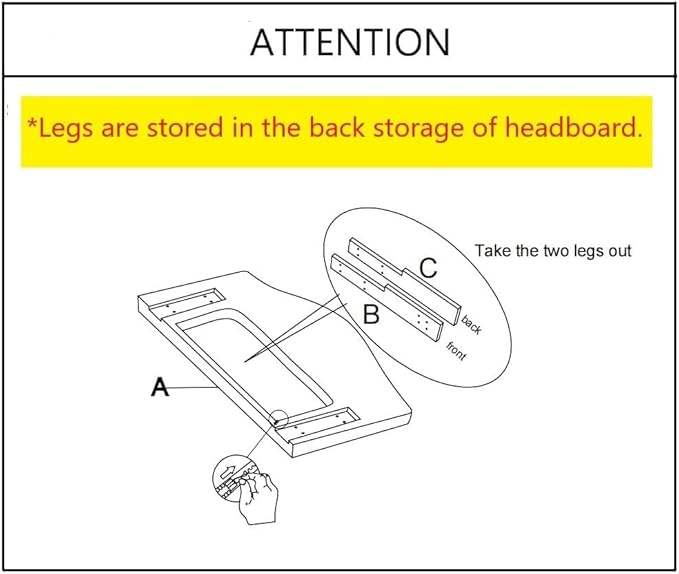 ATTENTION

*Legs are stored in the back storage of headboard.

Take the two legs out

C

B

back

front

A