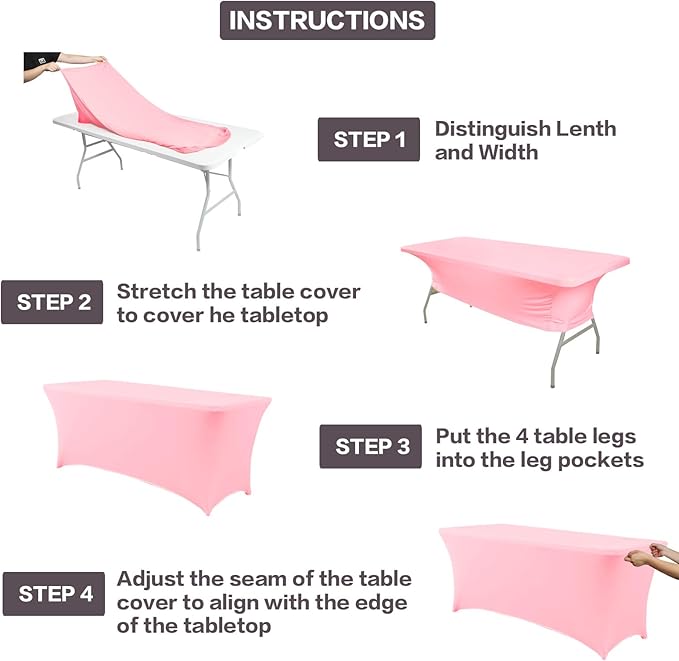 INSTRUCTIONS

STEP 1
Distinguish Lenth and Width

STEP 2
Stretch the table cover to cover he tabletop

STEP 3
Put the 4 table legs into the leg pockets

STEP 4
Adjust the seam of the table cover to align with the edge of the tabletop