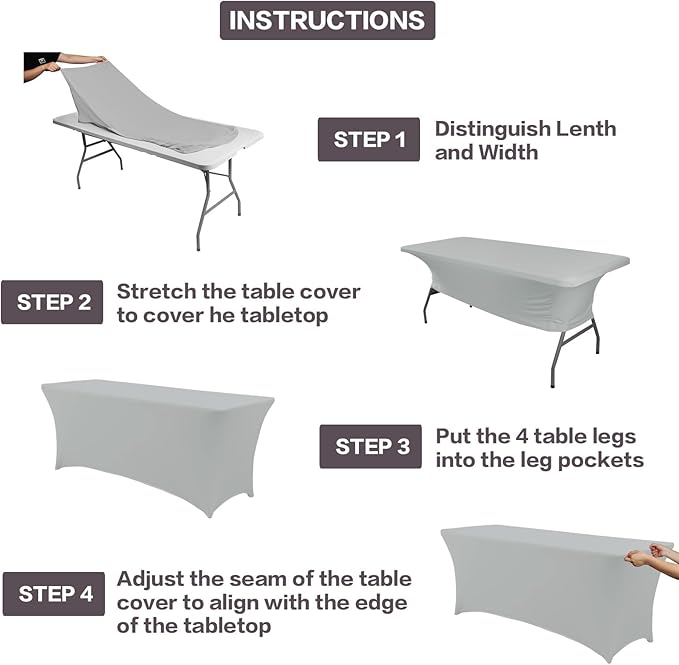 INSTRUCTIONS

STEP 1

Distinguish Lenth and Width

STEP 2

Stretch the table cover to cover he tabletop

STEP 3

Put the 4 table legs into the leg pockets

STEP 4

Adjust the seam of the table cover to align with the edge of the tabletop