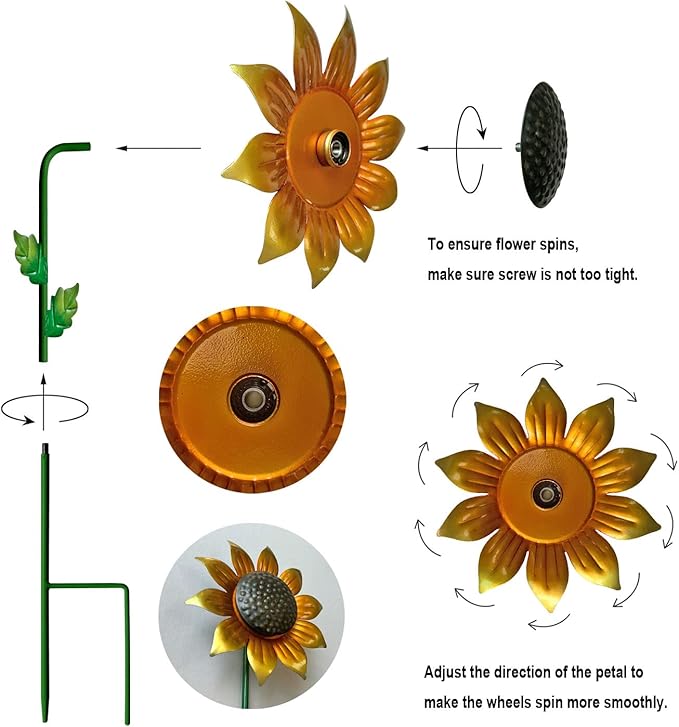 To ensure flower spins,
make sure screw is not too tight.

Adjust the direction of the petal to
make the wheels spin more smoothly.