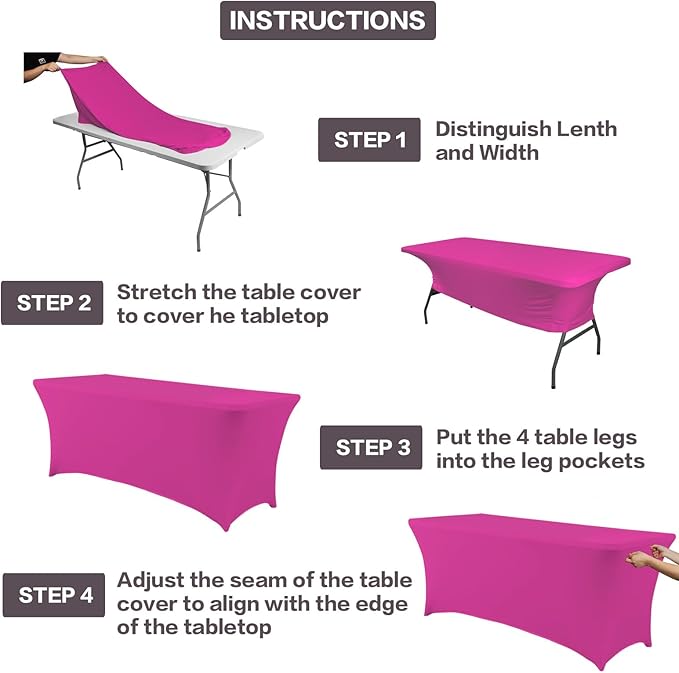 INSTRUCTIONS

STEP 1 Distinguish Lenth and Width

STEP 2 Stretch the table cover to cover he tabletop

STEP 3 Put the 4 table legs into the leg pockets

STEP 4 Adjust the seam of the table cover to align with the edge of the tabletop