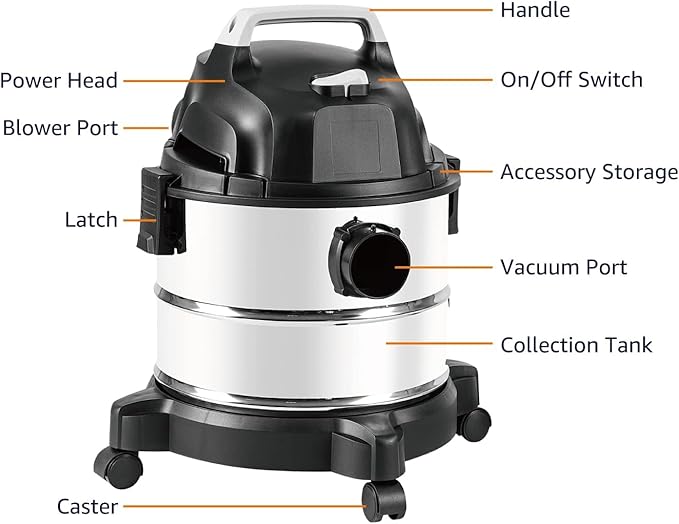 Handle
Power Head
On/Off Switch
Blower Port
Accessory Storage
Latch
Vacuum Port
Collection Tank
Caster