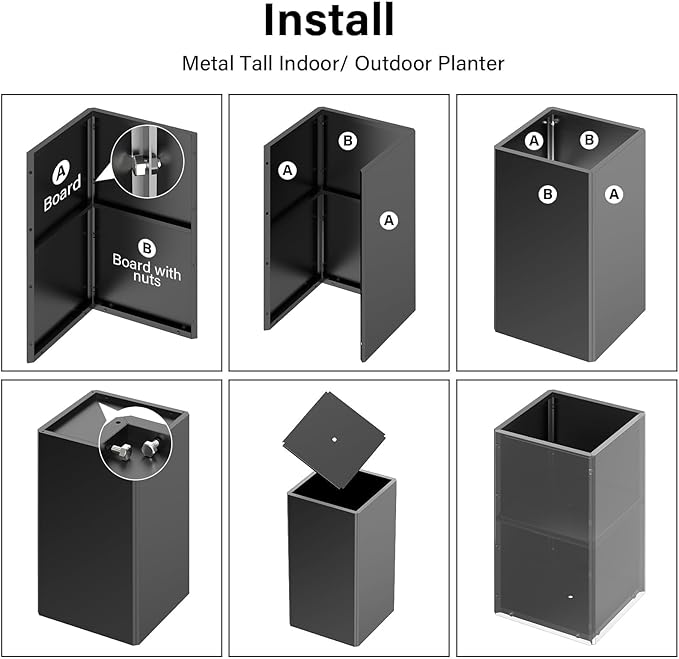 Install

Metal Tall Indoor/ Outdoor Planter

A
Board

B
Board with nuts

A
B
A

A
B
B
A