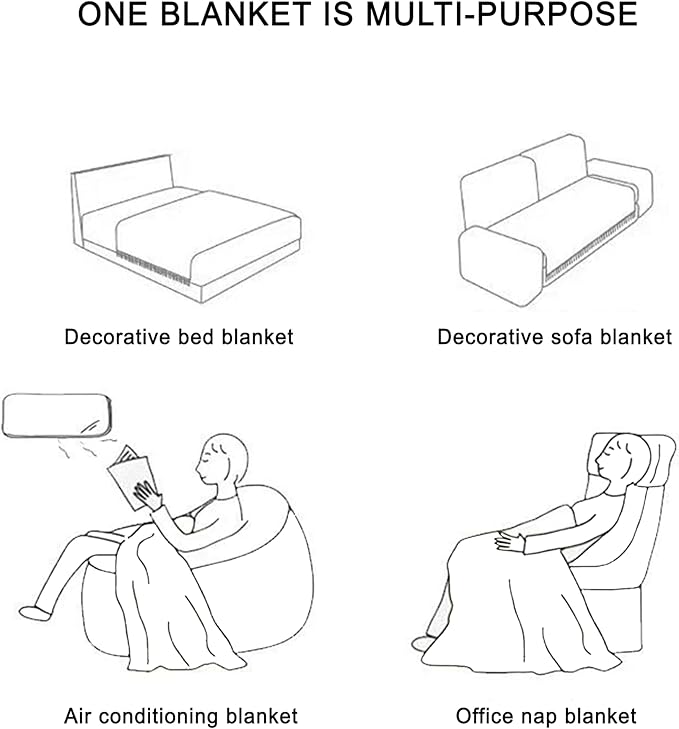 ONE BLANKET IS MULTI-PURPOSE

Decorative bed blanket

Decorative sofa blanket

Air conditioning blanket

Office nap blanket