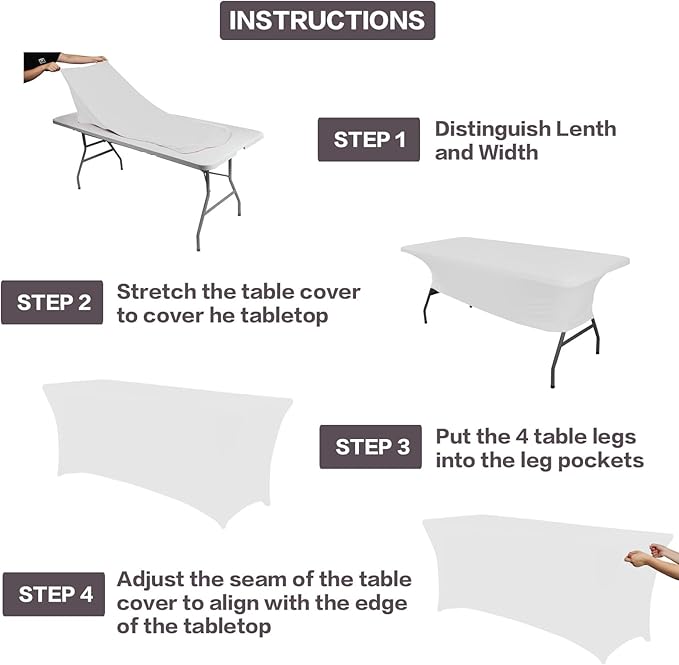 INSTRUCTIONS

STEP 1 Distinguish Lenth and Width

STEP 2 Stretch the table cover to cover he tabletop

STEP 3 Put the 4 table legs into the leg pockets

STEP 4 Adjust the seam of the table cover to align with the edge of the tabletop