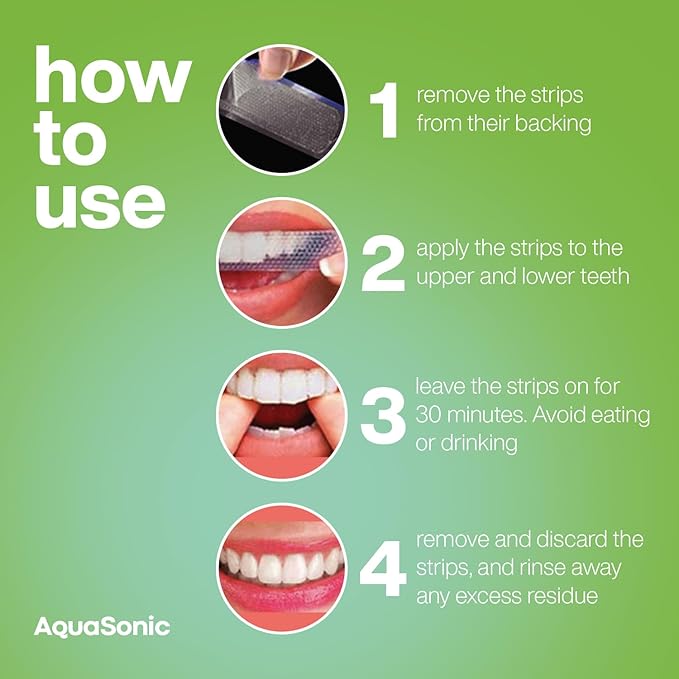 how to use

1 remove the strips from their backing

2 apply the strips to the upper and lower teeth

3 leave the strips on for 30 minutes. Avoid eating or drinking

4 remove and discard the strips, and rinse away any excess residue

AquaSonic