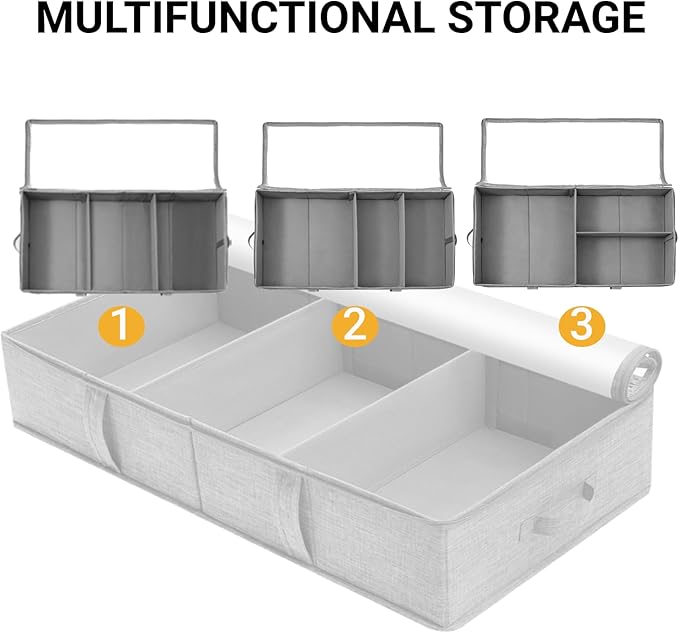 MULTIFUNCTIONAL STORAGE

1

2

3