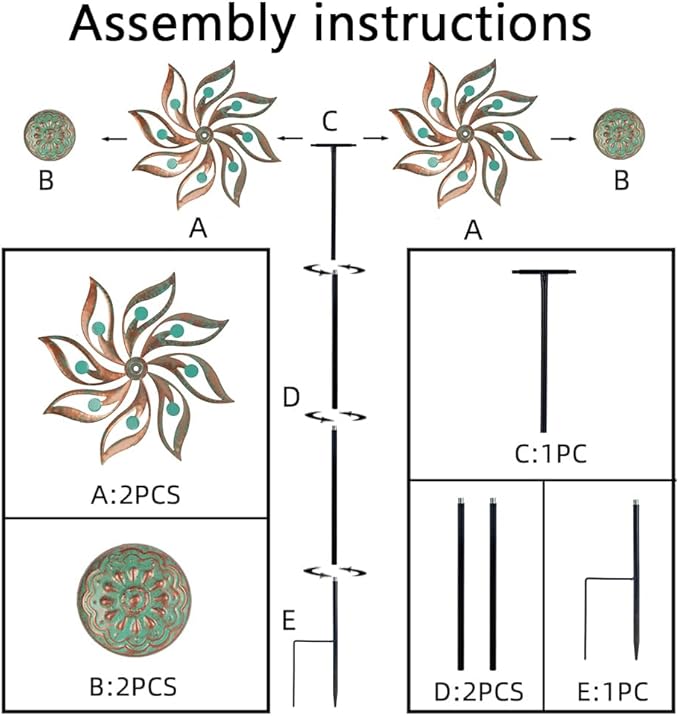 Assembly instructions

B

A

C

A

B

A:2PCS

B:2PCS

D

E

C:1PC

D:2PCS

E:1PC