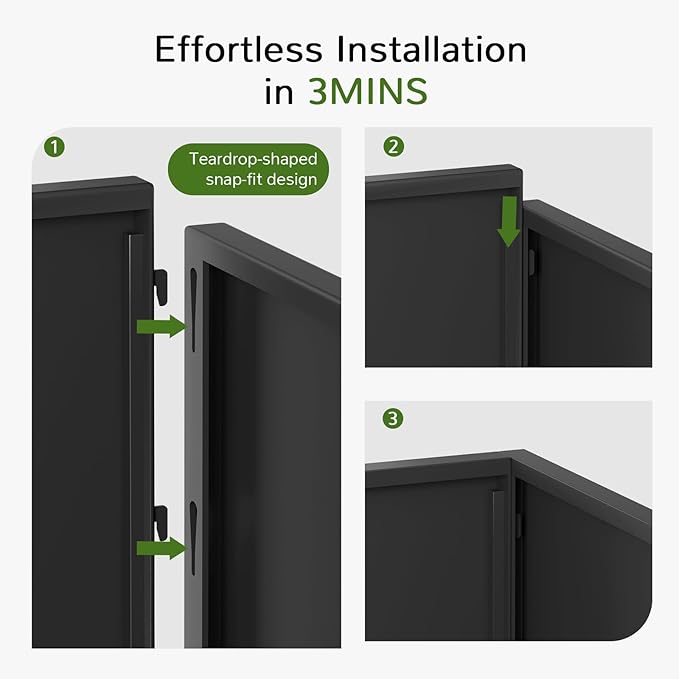 Effortless Installation in 3MINS

1

Teardrop-shaped snap-fit design

2

3