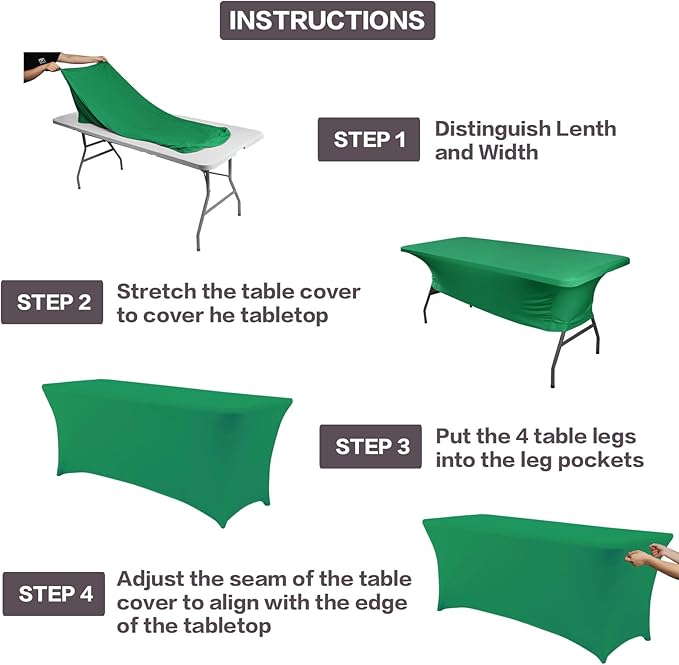 INSTRUCTIONS

STEP 1 Distinguish Lenth and Width

STEP 2 Stretch the table cover to cover he tabletop

STEP 3 Put the 4 table legs into the leg pockets

STEP 4 Adjust the seam of the table cover to align with the edge of the tabletop