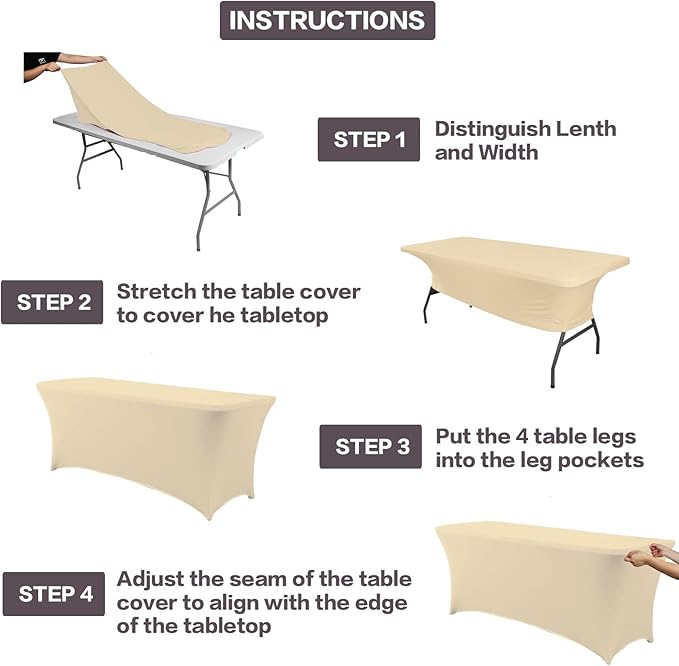 INSTRUCTIONS

STEP 1

Distinguish Lenth and Width

STEP 2

Stretch the table cover to cover he tabletop

STEP 3

Put the 4 table legs into the leg pockets

STEP 4

Adjust the seam of the table cover to align with the edge of the tabletop