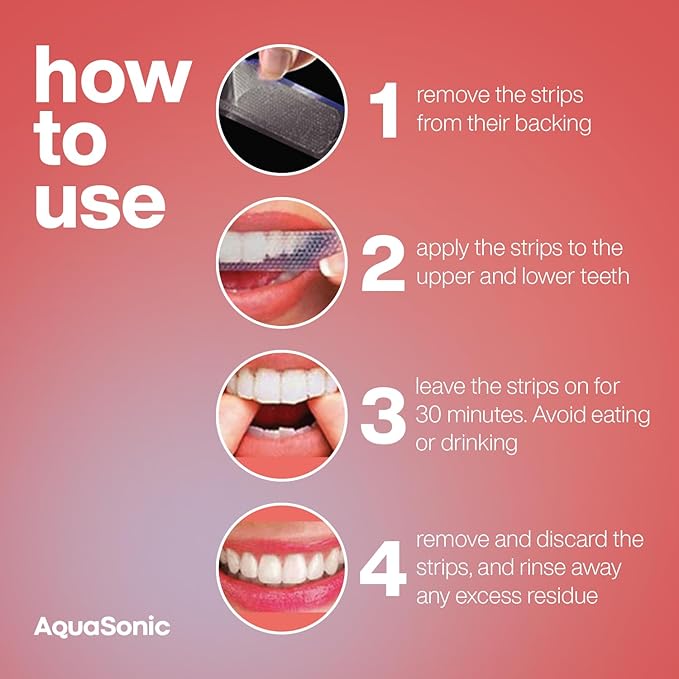 how to use

1 remove the strips from their backing

2 apply the strips to the upper and lower teeth

3 leave the strips on for 30 minutes. Avoid eating or drinking

4 remove and discard the strips, and rinse away any excess residue

AquaSonic