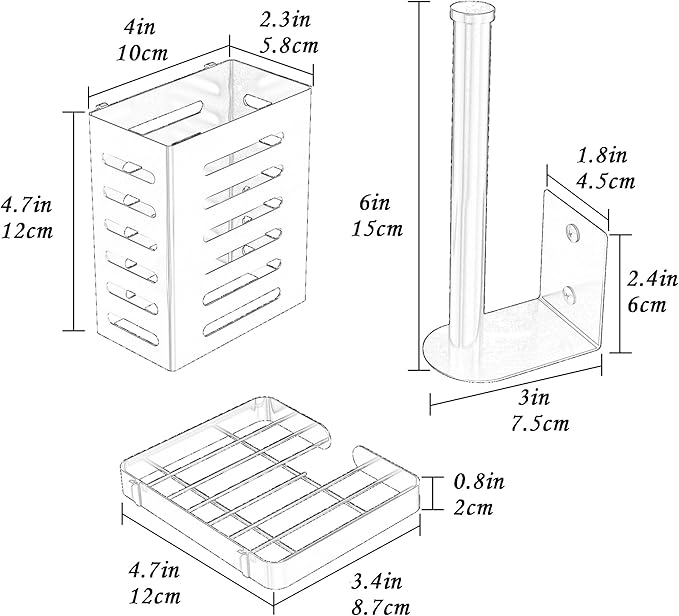 4in
10cm

2.3in
5.8cm

4.7in
12cm

6in
15cm

1.8in
4.5cm

2.4in
6cm

3in
7.5cm

0.8in
2cm

4.7in
12cm

3.4in
8.7cm