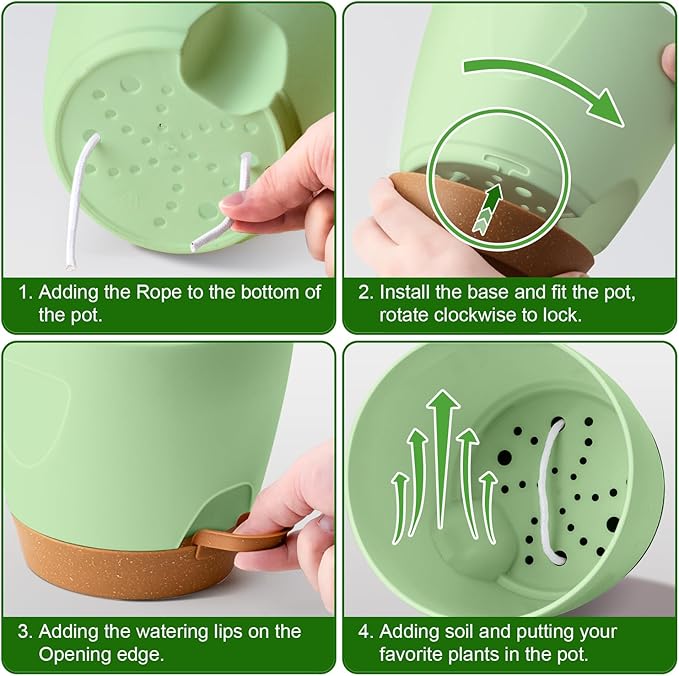 1. Adding the Rope to the bottom of the pot.

2. Install the base and fit the pot, rotate clockwise to lock.

3. Adding the watering lips on the Opening edge.

4. Adding soil and putting your favorite plants in the pot.