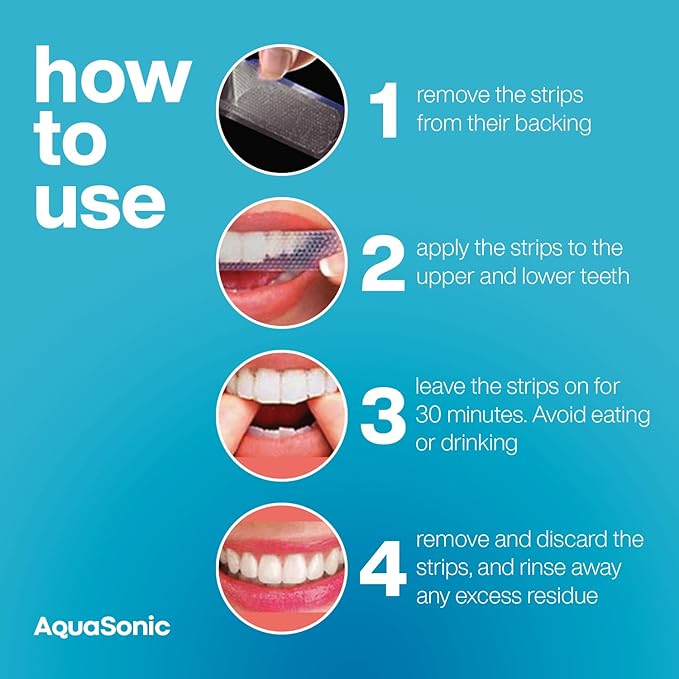 how to use

1 remove the strips from their backing

2 apply the strips to the upper and lower teeth

3 leave the strips on for 30 minutes. Avoid eating or drinking

4 remove and discard the strips, and rinse away any excess residue

AquaSonic