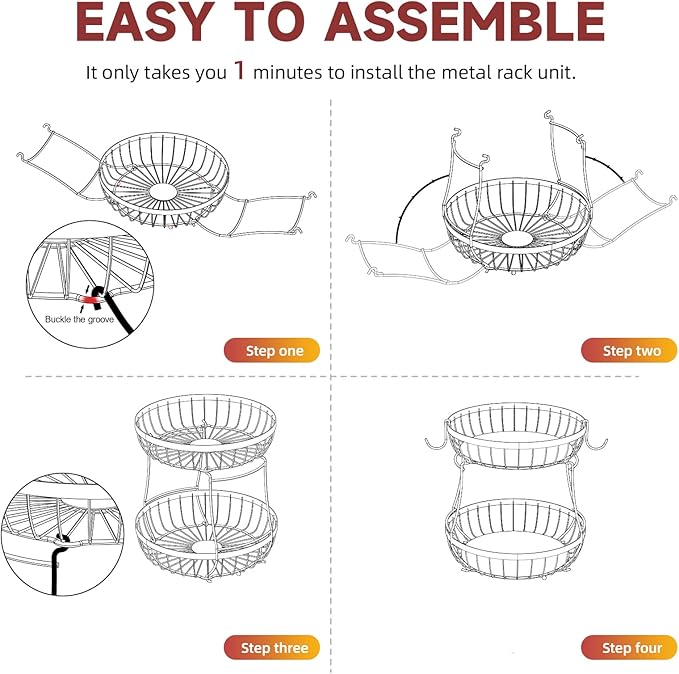 EASY TO ASSEMBLE

It only takes you 1 minutes to install the metal rack unit.

Buckle the groove

Step one

Step two

Step three

Step four