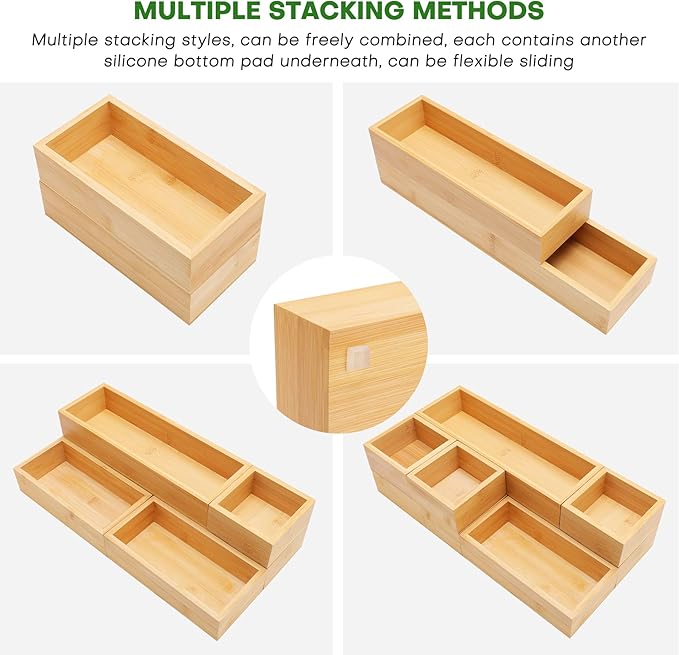 MULTIPLE STACKING METHODS

Multiple stacking styles, can be freely combined, each contains another silicone bottom pad underneath, can be flexible sliding