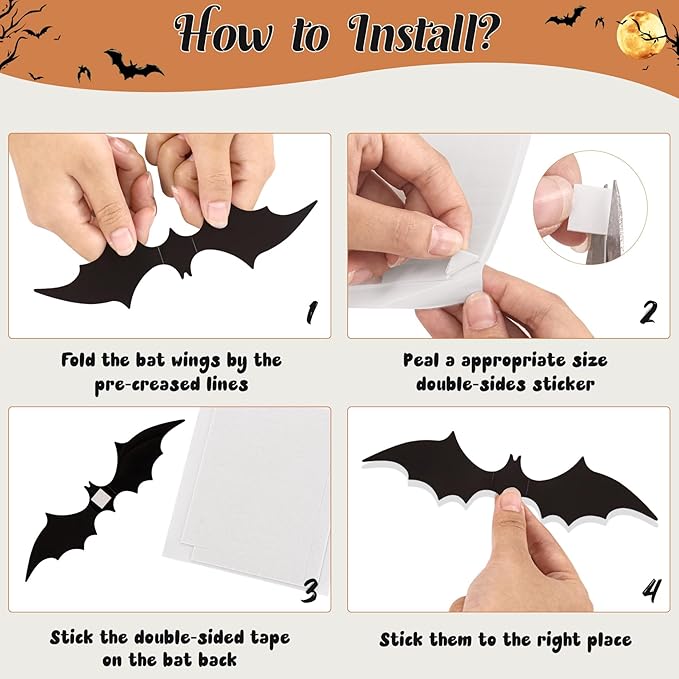 How to Install?

1

Fold the bat wings by the pre-creased lines

2

Peal a appropriate size double-sides sticker

3

Stick the double-sided tape on the bat back

4

Stick them to the right place