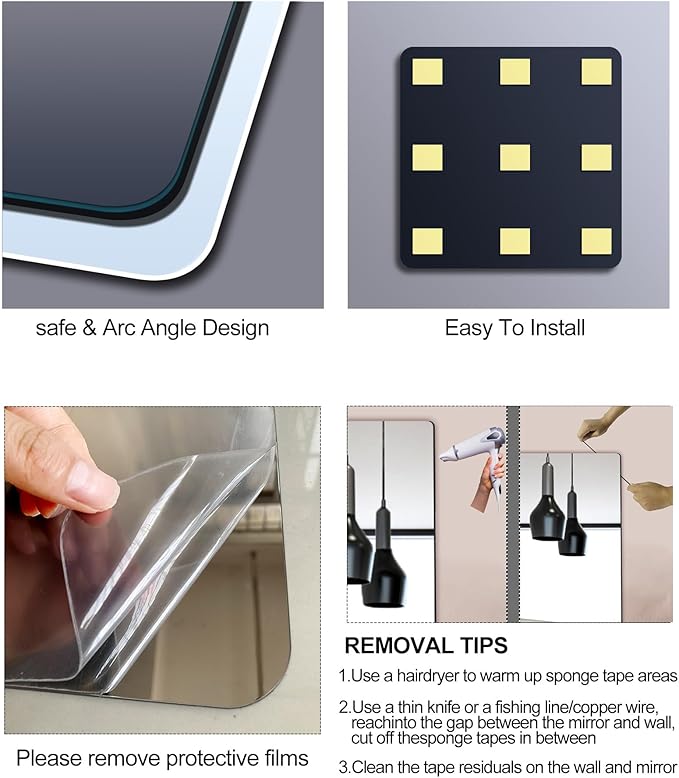 safe & Arc Angle Design

Easy To Install

Please remove protective films

REMOVAL TIPS

1.Use a hairdryer to warm up sponge tape areas

2.Use a thin knife or a fishing line/copper wire, reachinto the gap between the mirror and wall, cut off thesponge tapes in between

3.Clean the tape residuals on the wall and mirror