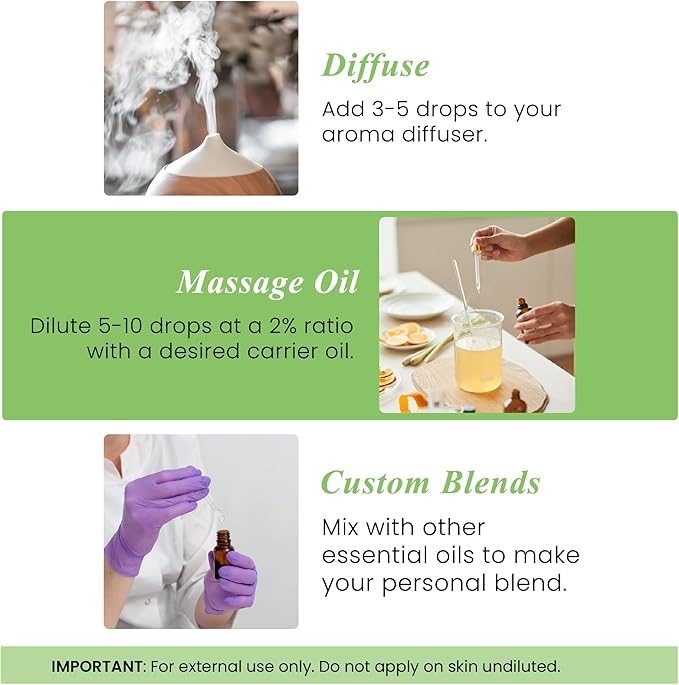 Diffuse

Add 3-5 drops to your aroma diffuser.

Massage Oil

Dilute 5-10 drops at a 2% ratio with a desired carrier oil.

Custom Blends

Mix with other essential oils to make your personal blend.

IMPORTANT: For external use only. Do not apply on skin undiluted.