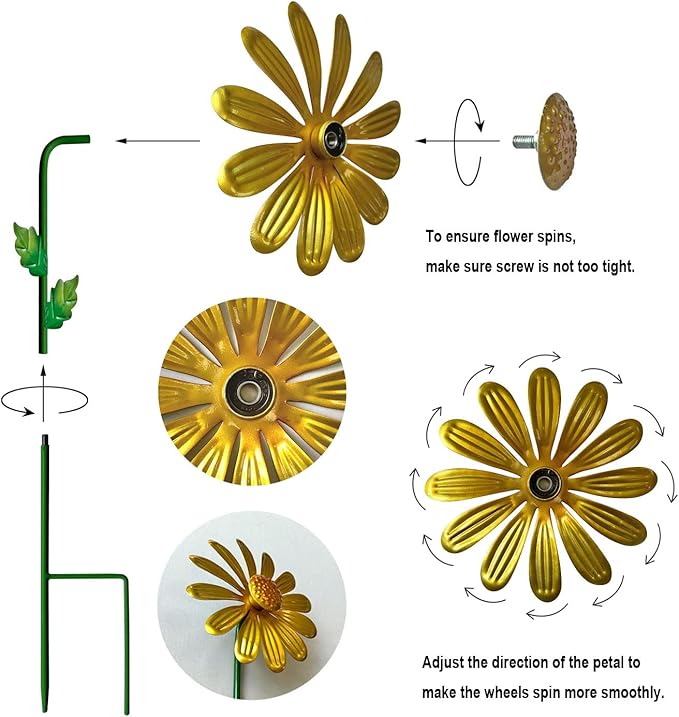 To ensure flower spins,
make sure screw is not too tight.

Adjust the direction of the petal to
make the wheels spin more smoothly.