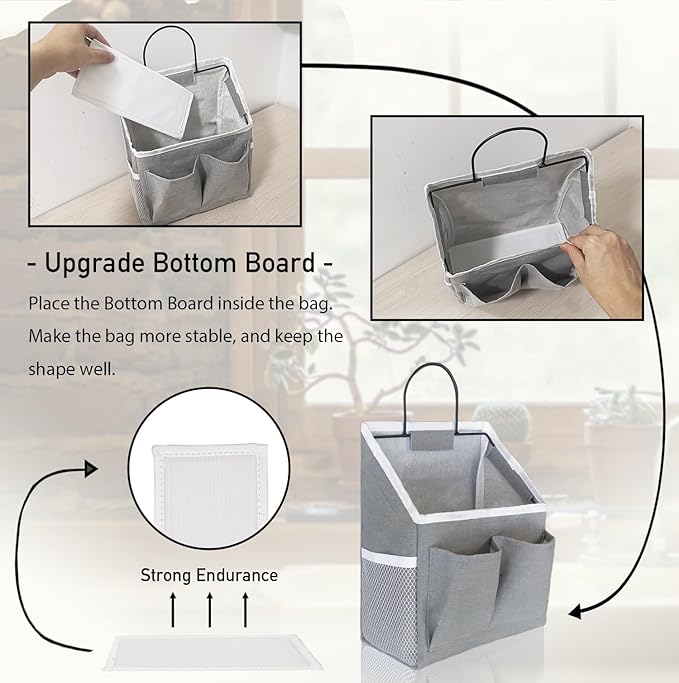 - Upgrade Bottom Board -

Place the Bottom Board inside the bag. Make the bag more stable, and keep the shape well.

Strong Endurance