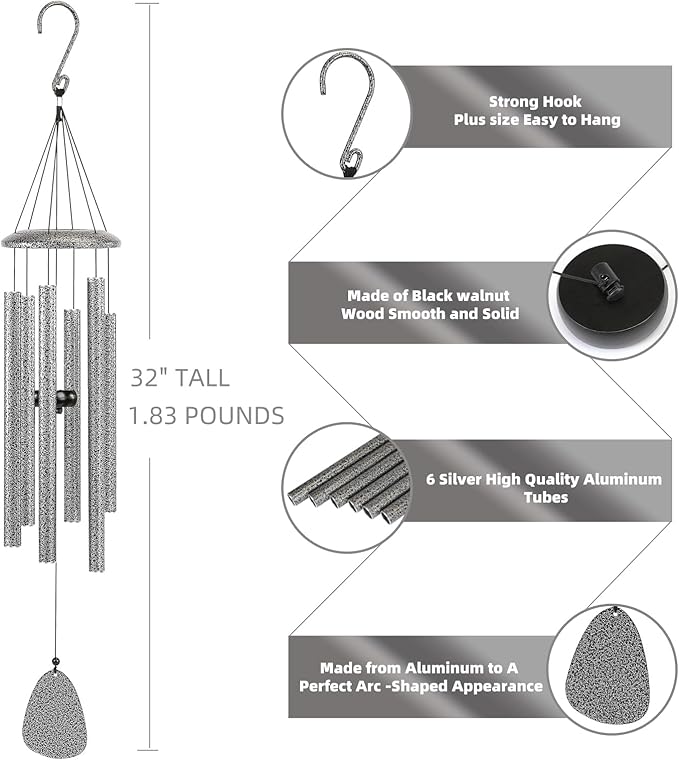 32" TALL
1.83 POUNDS

Strong Hook
Plus size Easy to Hang

Made of Black walnut
Wood Smooth and Solid

6 Silver High Quality Aluminum
Tubes

Made from Aluminum to A
Perfect Arc -Shaped Appearance