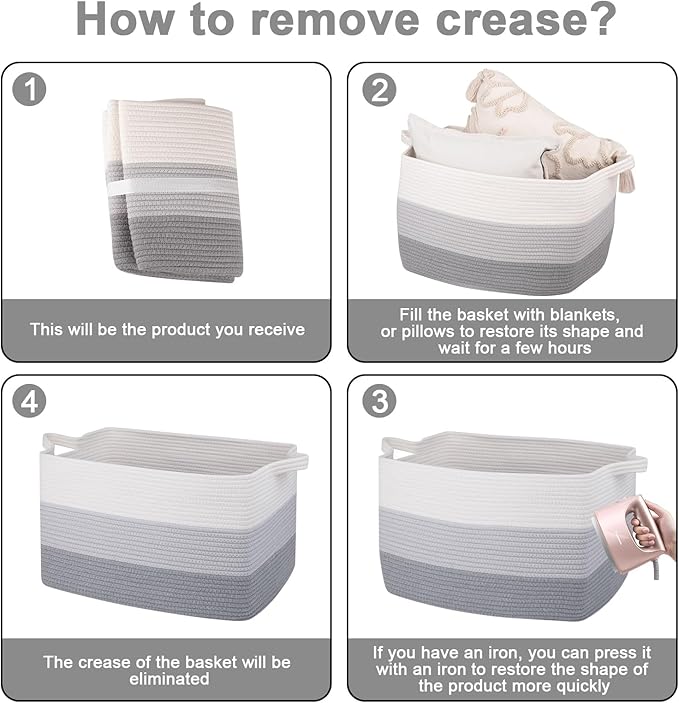 How to remove crease?

1

This will be the product you receive

2

Fill the basket with blankets, or pillows to restore its shape and wait for a few hours

4

The crease of the basket will be eliminated

3

If you have an iron, you can press it with an iron to restore the shape of the product more quickly