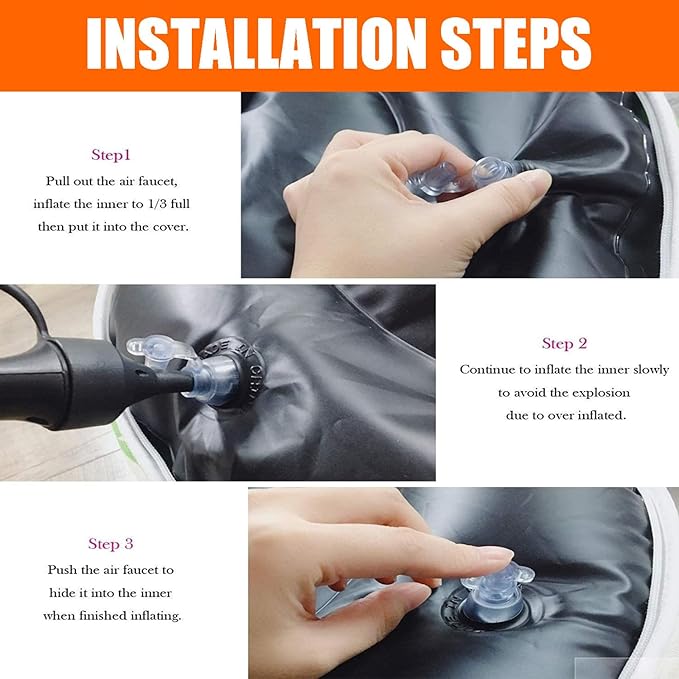 INSTALLATION STEPS

Step1
Pull out the air faucet, inflate the inner to 1/3 full then put it into the cover.

Step 2
Continue to inflate the inner slowly to avoid the explosion due to over inflated.

Step 3
Push the air faucet to hide it into the inner when finished inflating.