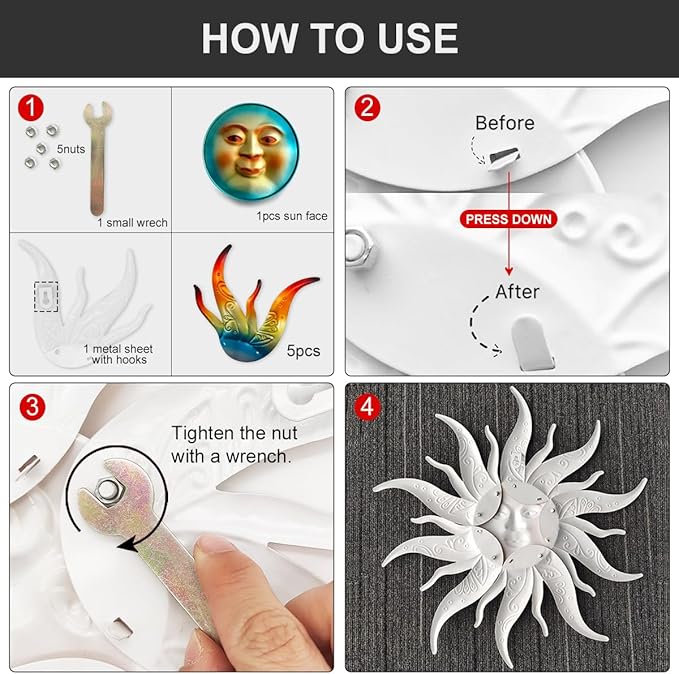 HOW TO USE

1

5nuts

1 small wrech

1pcs sun face

1 metal sheet with hooks

5pcs

2

Before

PRESS DOWN

After

3

Tighten the nut with a wrench.

4