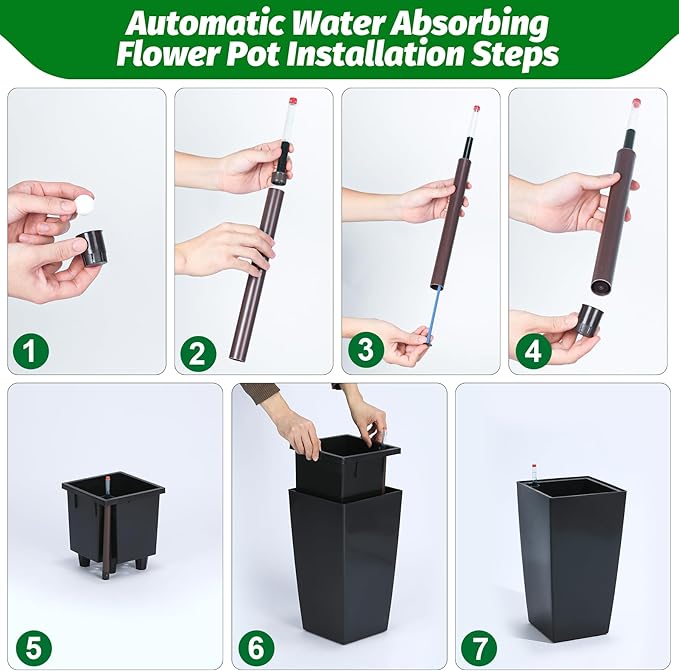 Automatic Water Absorbing Flower Pot Installation Steps

1

2

3

4

5

6

7