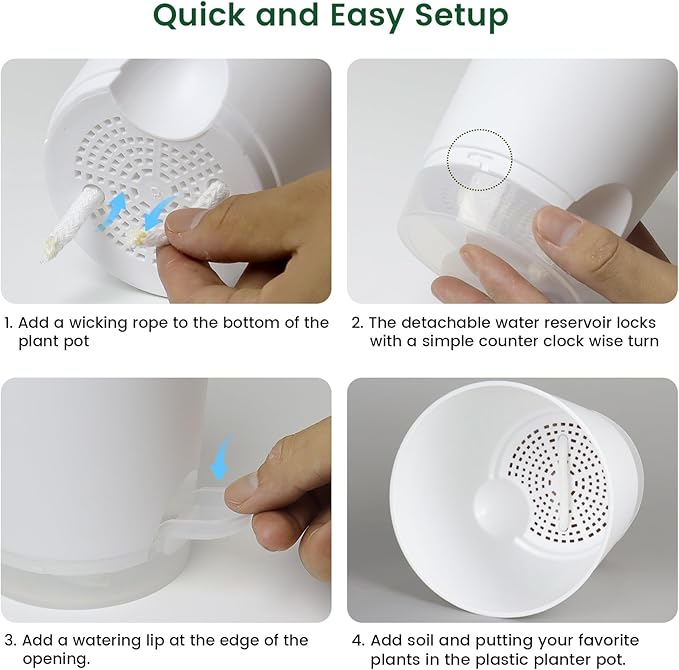 Quick and Easy Setup

1. Add a wicking rope to the bottom of the plant pot

2. The detachable water reservoir locks with a simple counter clock wise turn

3. Add a watering lip at the edge of the opening.

4. Add soil and putting your favorite plants in the plastic planter pot.