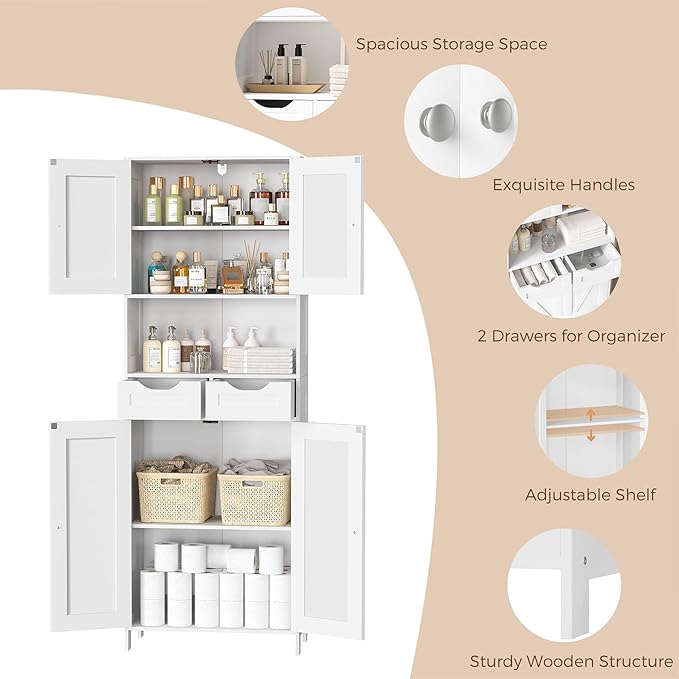 Spacious Storage Space

Exquisite Handles

2 Drawers for Organizer

Adjustable Shelf

Sturdy Wooden Structure