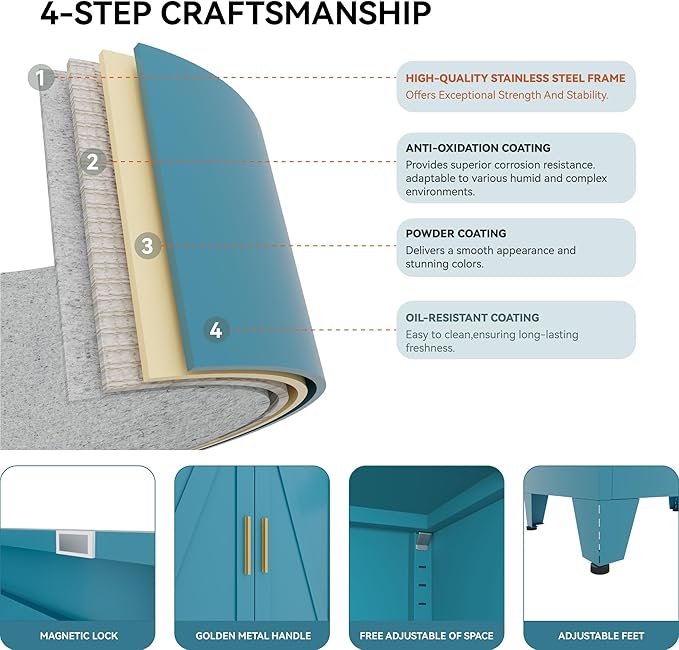 4-STEP CRAFTSMANSHIP

1

2

3

4

HIGH-QUALITY STAINLESS STEEL FRAME
Offers Exceptional Strength And Stability.

ANTI-OXIDATION COATING
Provides superior corrosion resistance. adaptable to various humid and complex environments.

POWDER COATING
Delivers a smooth appearance and stunning colors.

OIL-RESISTANT COATING
Easy to clean,ensuring long-lasting freshness.

MAGNETIC LOCK

GOLDEN METAL HANDLE

FREE ADJUSTABLE OF SPACE

ADJUSTABLE FEET