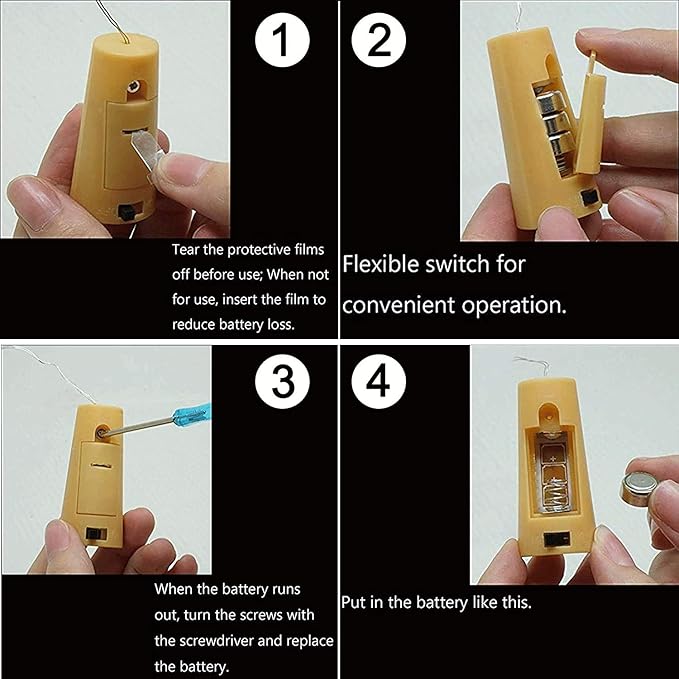 1

Tear the protective films off before use; When not for use, insert the film to reduce battery loss.

2

Flexible switch for convenient operation.

3

When the battery runs out, turn the screws with the screwdriver and replace the battery.

4

Put in the battery like this.