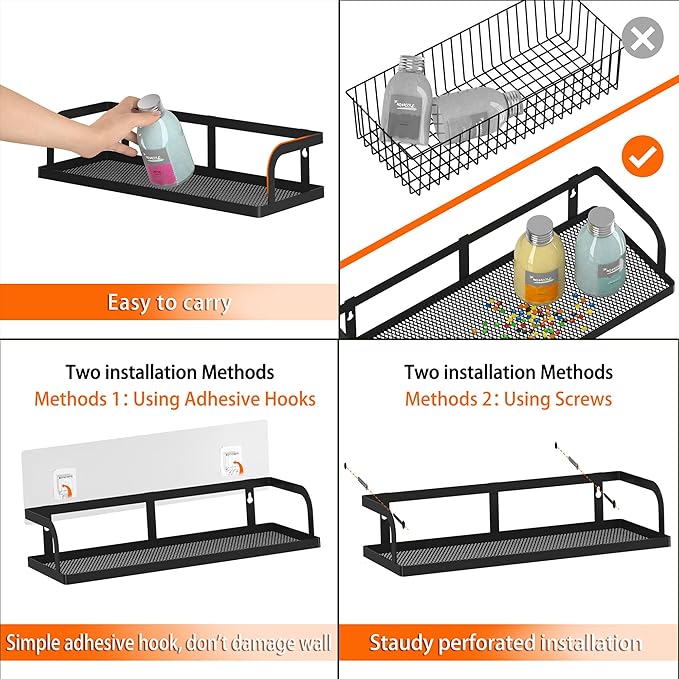 Easy to carry

Two installation Methods
Methods 1: Using Adhesive Hooks

Simple adhesive hook, don't damage wall

Two installation Methods
Methods 2: Using Screws

Staudy perforated installation