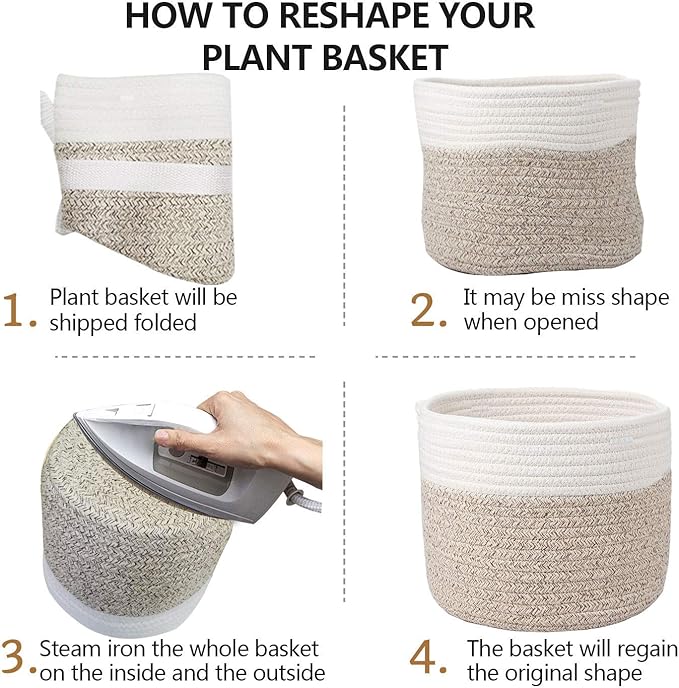 HOW TO RESHAPE YOUR PLANT BASKET

1. Plant basket will be shipped folded

2. It may be miss shape when opened

3. Steam iron the whole basket on the inside and the outside

4. The basket will regain the original shape