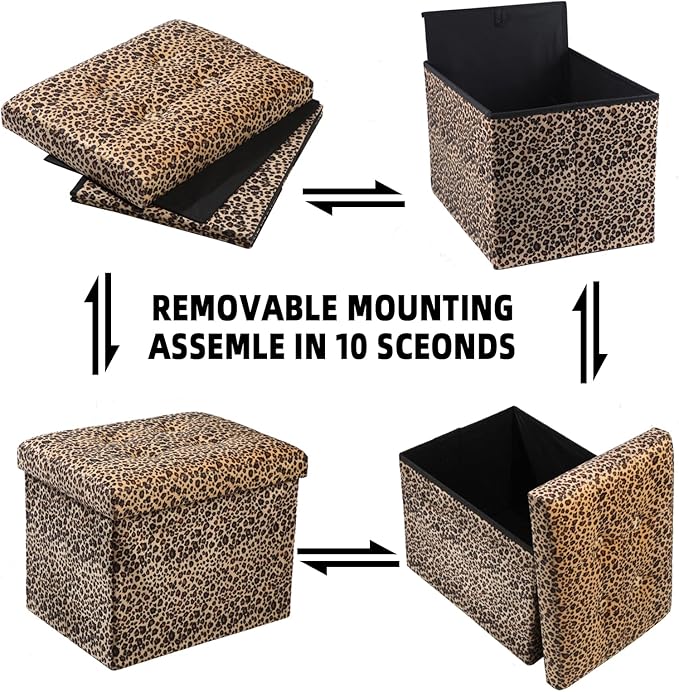 REMOVABLE MOUNTING
ASSEMLE IN 10 SCEONDS