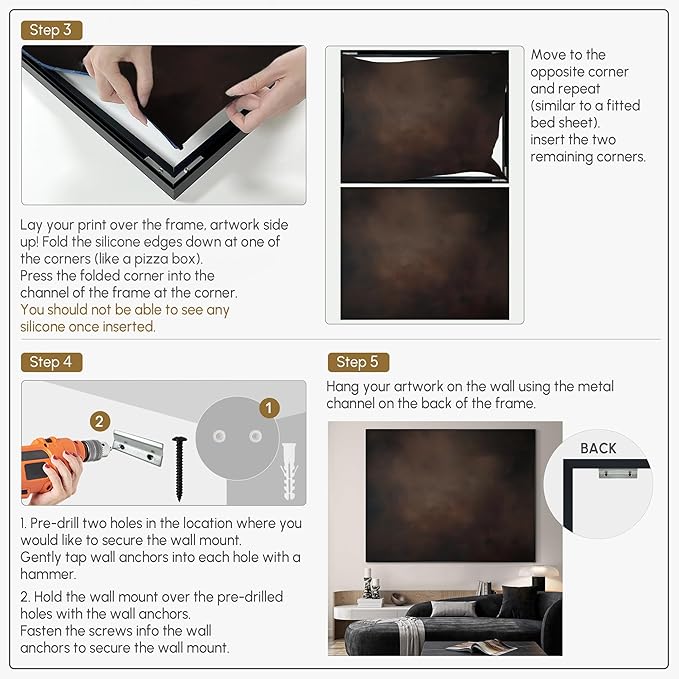 Step 3

Lay your print over the frame, artwork side up! Fold the silicone edges down at one of the corners (like a pizza box).
Press the folded corner into the channel of the frame at the corner.
You should not be able to see any silicone once inserted.

Move to the opposite corner and repeat (similar to a fitted bed sheet).
insert the two remaining corners.

Step 4

2

1

1. Pre-drill two holes in the location where you would like to secure the wall mount.
Gently tap wall anchors into each hole with a hammer.

2. Hold the wall mount over the pre-drilled holes with the wall anchors.
Fasten the screws info the wall anchors to secure the wall mount.

Step 5

Hang your artwork on the wall using the metal channel on the back of the frame.

BACK