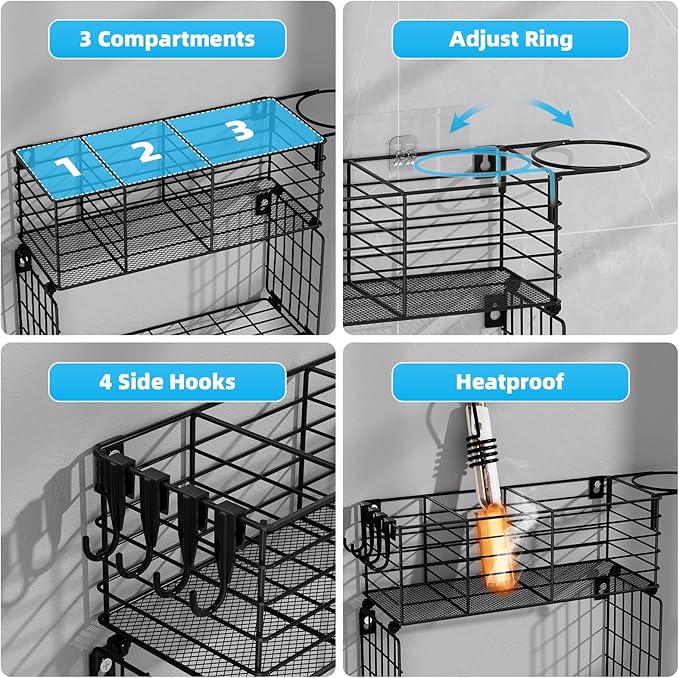 3 Compartments

1 2 3

Adjust Ring

4 Side Hooks

Heatproof