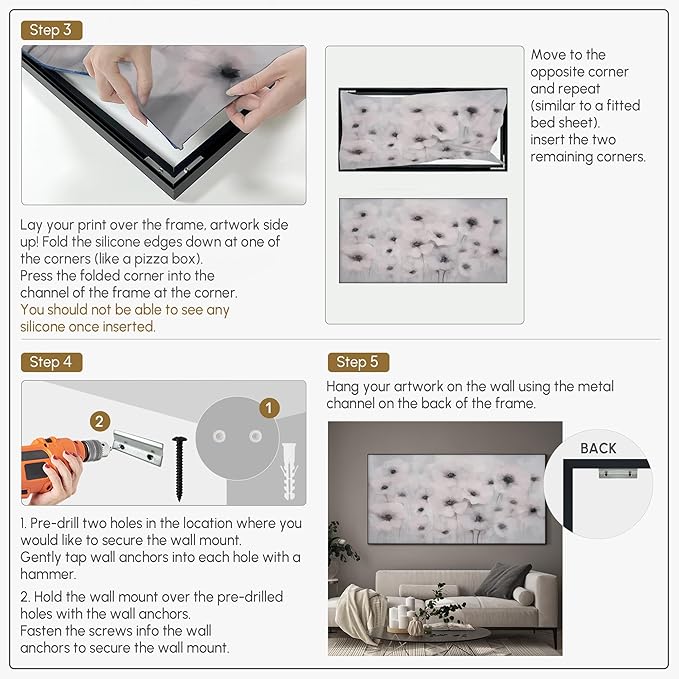 Step 3

Lay your print over the frame, artwork side up! Fold the silicone edges down at one of the corners (like a pizza box).
Press the folded corner into the channel of the frame at the corner.
You should not be able to see any silicone once inserted.

Move to the opposite corner and repeat (similar to a fitted bed sheet).
insert the two remaining corners.

Step 4

2

1

1. Pre-drill two holes in the location where you would like to secure the wall mount.
Gently tap wall anchors into each hole with a hammer.

2. Hold the wall mount over the pre-drilled holes with the wall anchors.
Fasten the screws info the wall anchors to secure the wall mount.

Step 5

Hang your artwork on the wall using the metal channel on the back of the frame.

BACK