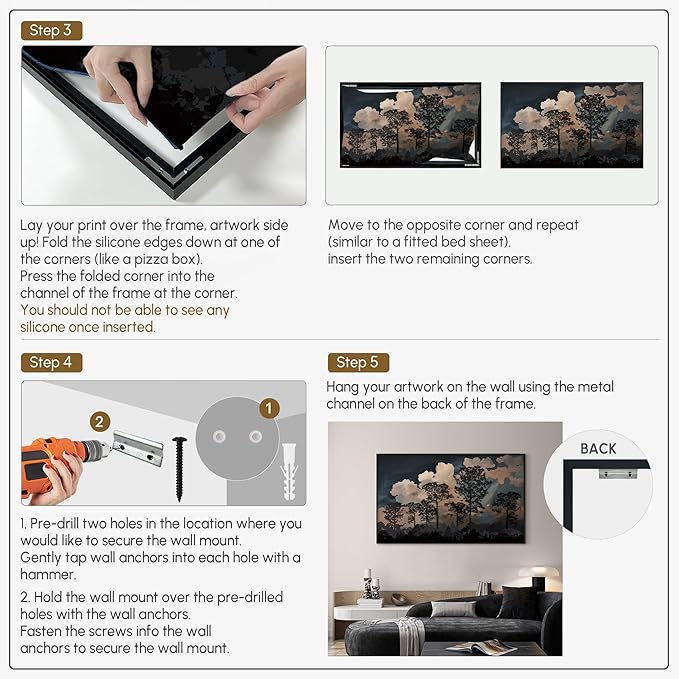 Step 3

Lay your print over the frame, artwork side up! Fold the silicone edges down at one of the corners (like a pizza box).
Press the folded corner into the channel of the frame at the corner.
You should not be able to see any silicone once inserted.

Move to the opposite corner and repeat (similar to a fitted bed sheet).
insert the two remaining corners.

Step 4

2

1

1. Pre-drill two holes in the location where you would like to secure the wall mount.
Gently tap wall anchors into each hole with a hammer.

2. Hold the wall mount over the pre-drilled holes with the wall anchors.
Fasten the screws info the wall anchors to secure the wall mount.

Step 5

Hang your artwork on the wall using the metal channel on the back of the frame.

BACK