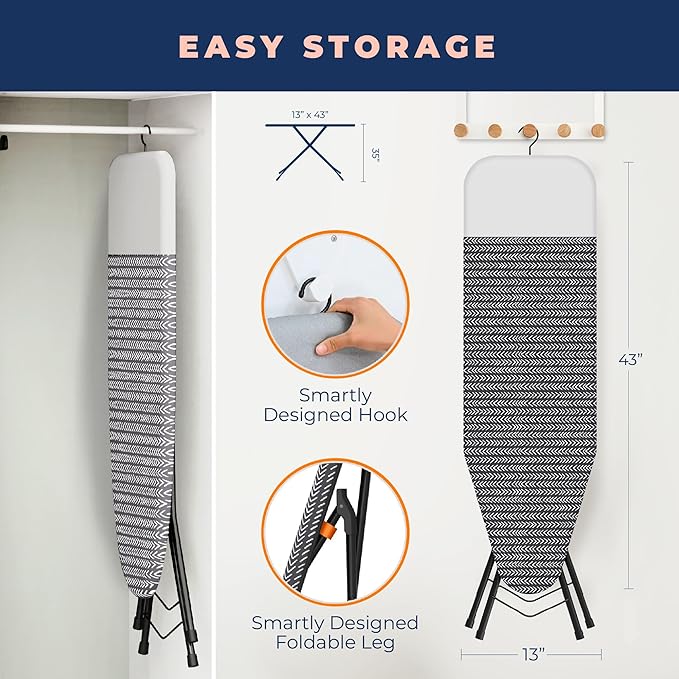 EASY STORAGE

13" x 43"

35"

Smartly Designed Hook

Smartly Designed Foldable Leg

43"

13"